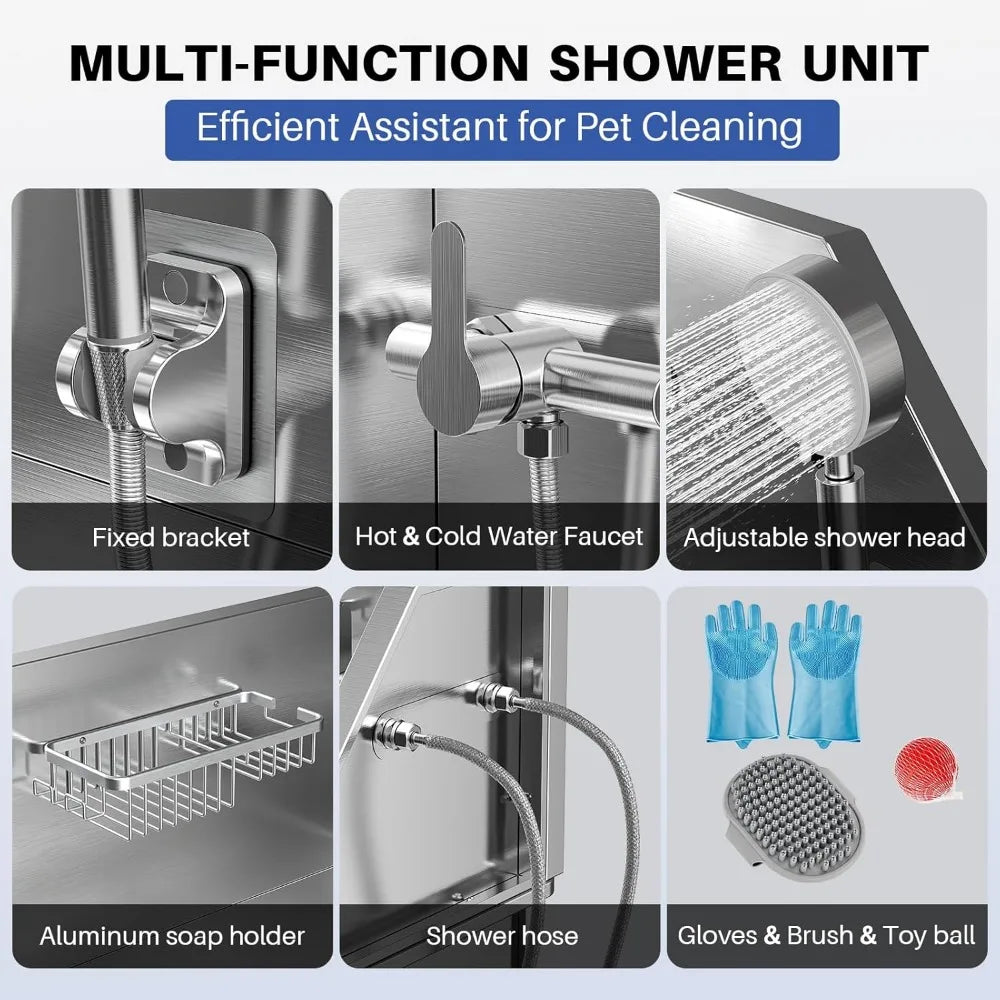 MULTI-FUNCTION SHOWER UNIT
Efficient Assistant for Pet Cleaning

Fixed bracket
Hot & Cold Water Faucet
Adjustable shower head
Aluminum soap holder
Shower hose
Gloves & Brush & Toy ball