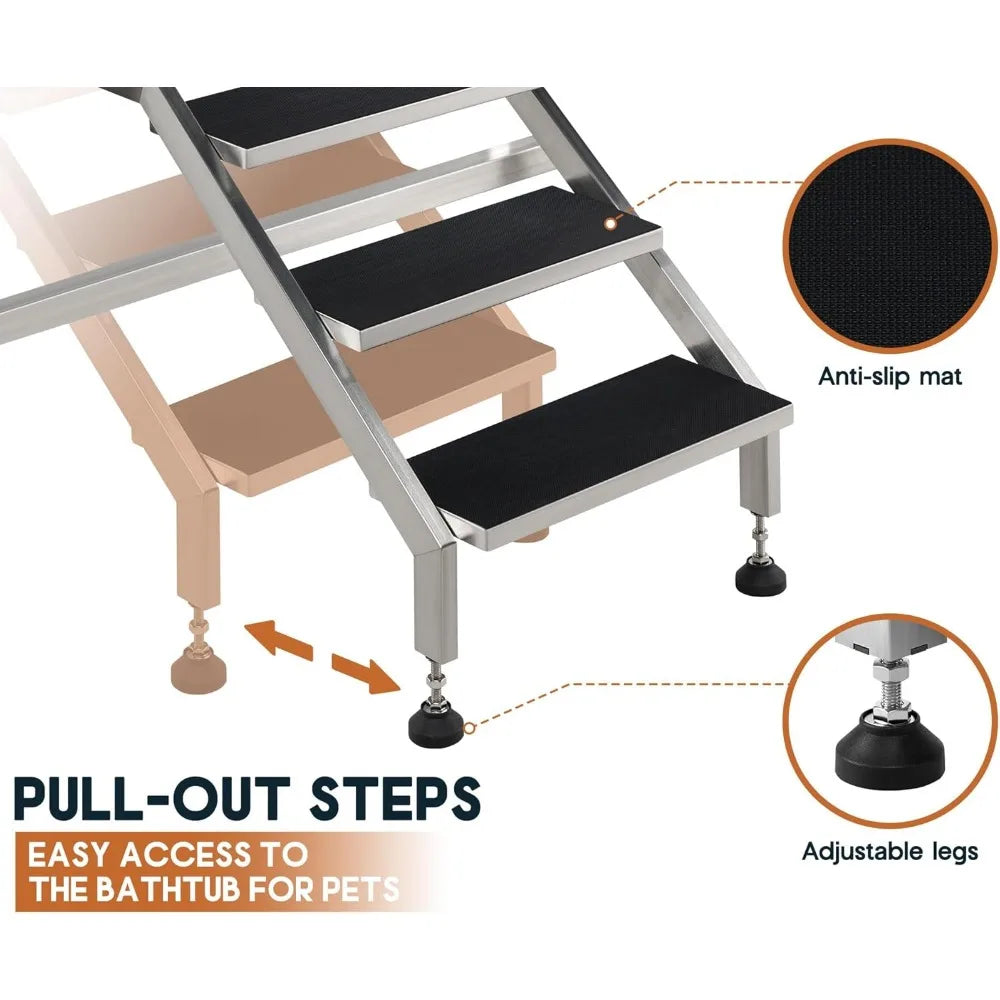 Anti-slip mat

Adjustable legs

PULL-OUT STEPS

EASY ACCESS TO THE BATHTUB FOR PETS