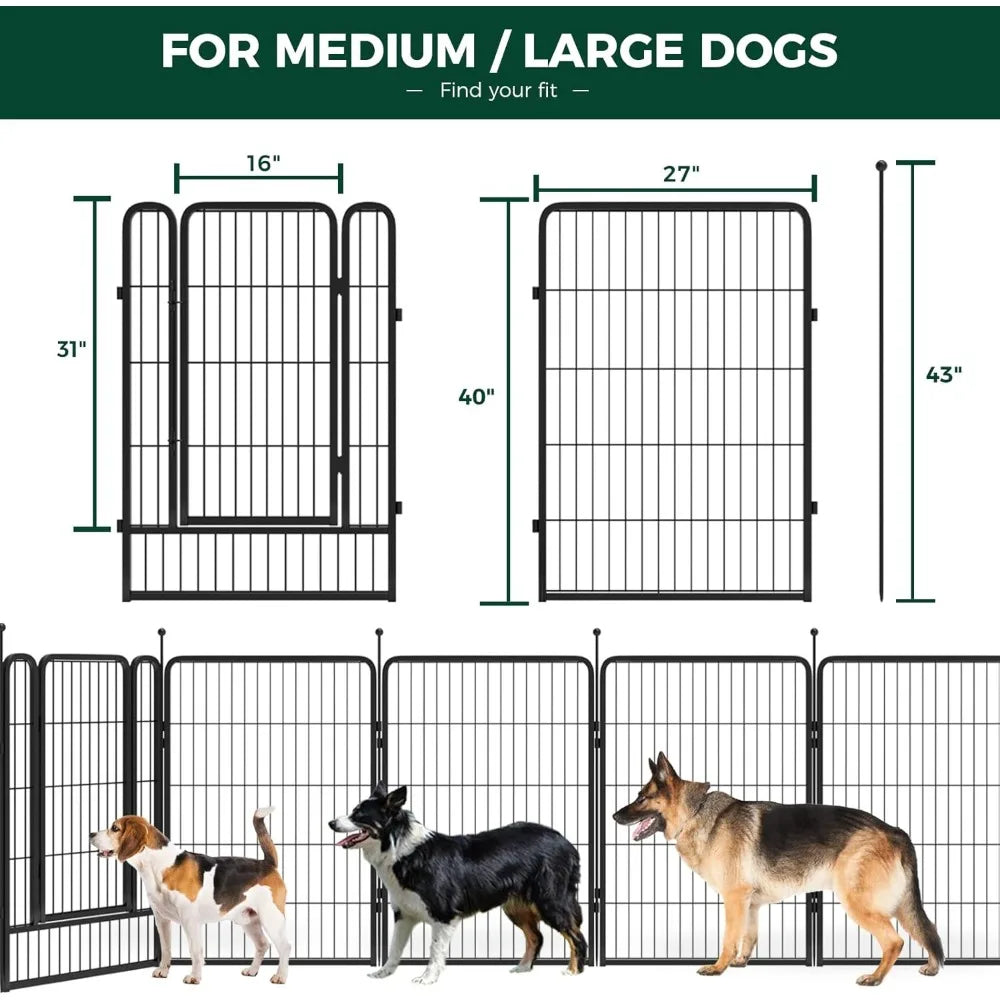 FOR MEDIUM / LARGE DOGS

— Find your fit —

16"

31"

27"

40"

43"